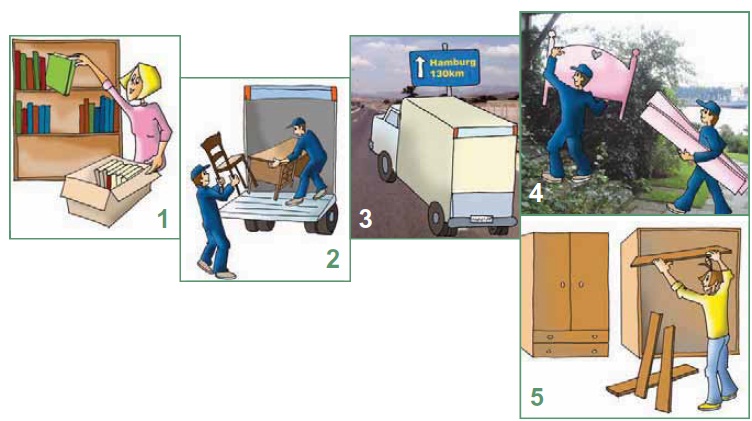 1

2

Hamburg 130km

3

4

5