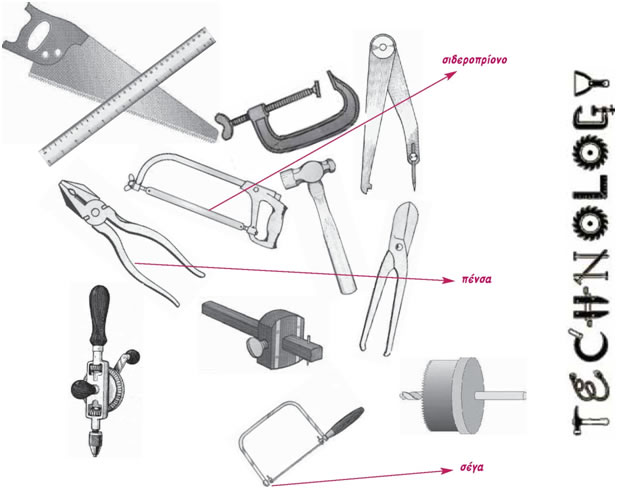 σιδεροπρίονο

πένσα

σέγα

TECHNOLOGY