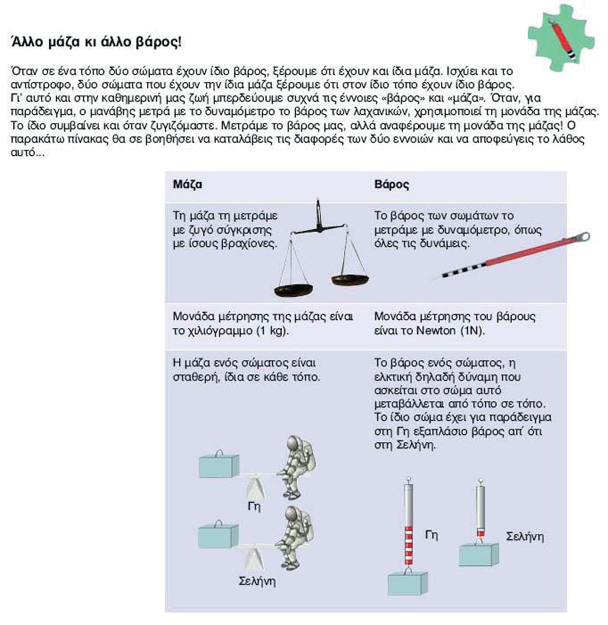 Άλλο μάζα κι άλλο βάρος!

Όταν σε ένα τόπο δύο σώματα έχουν ίδιο βάρος, ξέρουμε ότι έχουν και ίδια μάζα. Ισχύει και το αντίστροφο, δύο σώματα που έχουν την ίδια μάζα ξέρουμε ότι στον ίδιο τόπο έχουν ίδιο βάρος.
Γι' αυτό και στην καθημερινή μας ζωή μπερδεύουμε συχνά τις έννοιες «βάρος» και «μάζα». Όταν, για παράδειγμα, ο μανάβης μετρά με το δυναμόμετρο το βάρος των λαχανικών, χρησιμοποιεί τη μονάδα της μάζας. Το ίδιο συμβαίνει και όταν ζυγιζόμαστε. Μετράμε το βάρος μας, αλλά αναφέρουμε τη μονάδα της μάζας! Ο παρακάτω πίνακας θα σε βοηθήσει να καταλάβεις τις διαφορές των δύο εννοιών και να αποφεύγεις το λάθος αυτό...

| Μάζα | Βάρος |
|---|---|
| Τη μάζα τη μετράμε με ζυγό σύγκρισης με ίσους βραχίονες. | Το βάρος των σωμάτων το μετράμε με δυναμόμετρο, όπως όλες τις δυνάμεις. |
| Μονάδα μέτρησης της μάζας είναι το χιλιόγραμμο (1 kg). | Μονάδα μέτρησης του βάρους είναι το Newton (1N). |
| Η μάζα ενός σώματος είναι σταθερή, ίδια σε κάθε τόπο. Γη Σελήνη | Το βάρος ενός σώματος, η ελκτική δηλαδή δύναμη που ασκείται στο σώμα αυτό μεταβάλλεται από τόπο σε τόπο. Το ίδιο σώμα έχει για παράδειγμα στη Γη εξαπλάσιο βάρος απ' ότι στη Σελήνη. Γη Σελήνη |