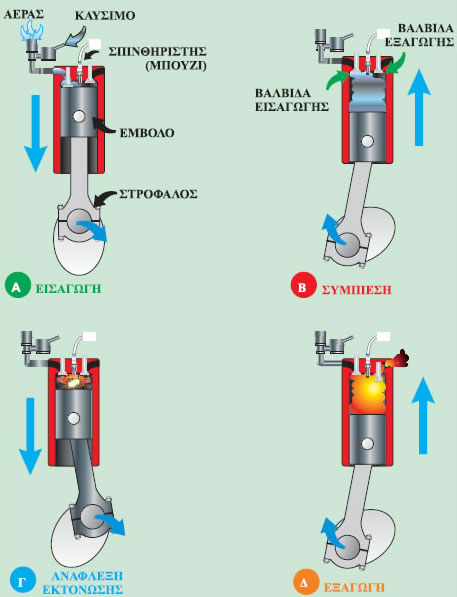 ΑΕΡΑΣ
ΚΑΥΣΙΜΟ
ΣΠΙΝΘΗΡΙΣΤΗΣ (ΜΠΟΥΖΙ)
ΕΜΒΟΛΟ
ΣΤΡΟΦΑΛΟΣ
Α ΕΙΣΑΓΩΓΗ

ΒΑΛΒΙΔΑ ΕΞΑΓΩΓΗΣ
ΒΑΛΒΙΔΑ ΕΙΣΑΓΩΓΗΣ
Β ΣΥΜΠΙΕΣΗ

Γ ΑΝΑΦΛΕΞΗ ΕΚΤΟΝΩΣΗΣ

Δ ΕΞΑΓΩΓΗ