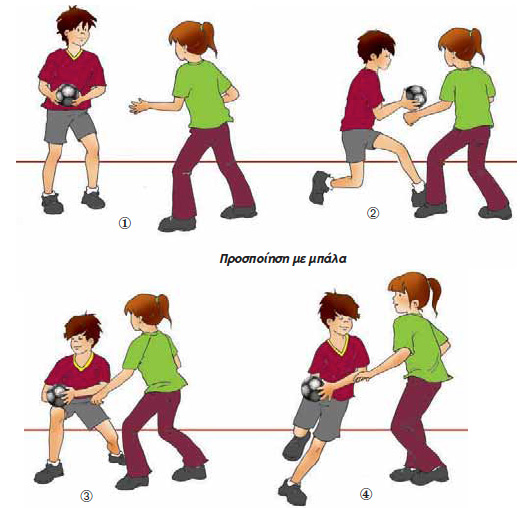 ①

②

Προσποίηση με μπάλα

③

④