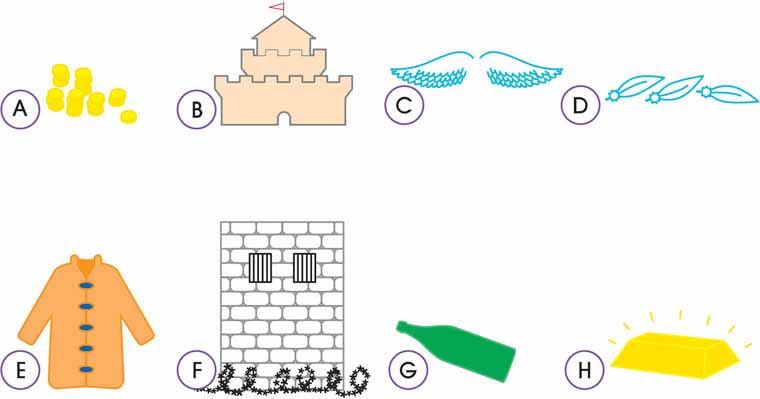 A
B
C
D
E
F
G
H