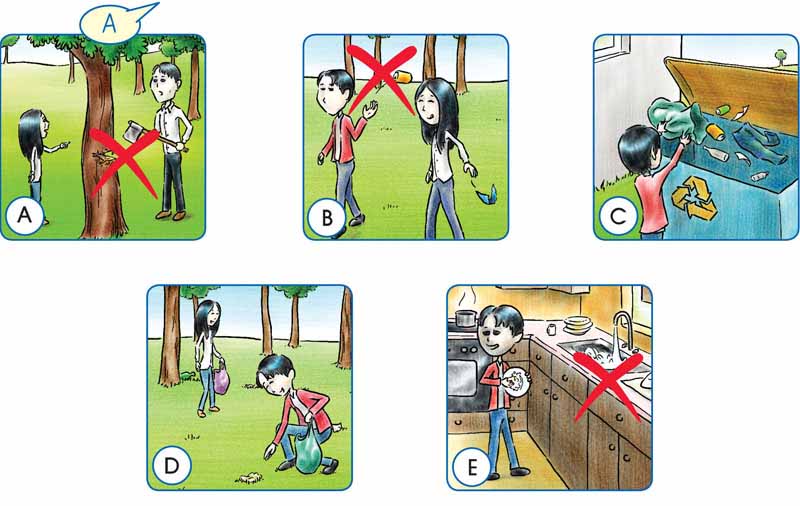 A

A

B

C

D

E