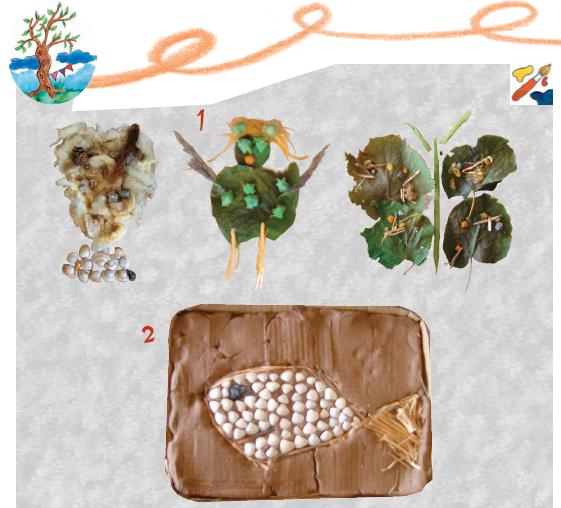 1

2