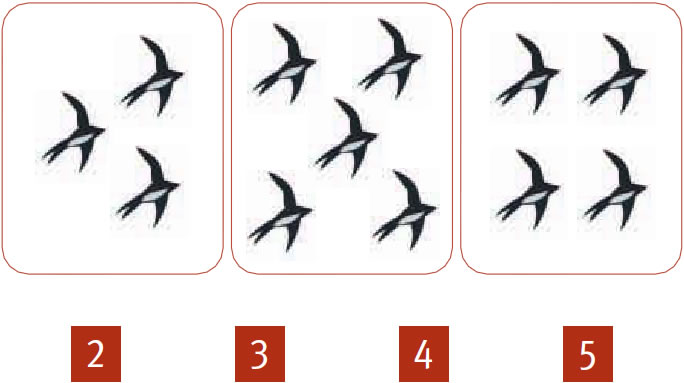 2 3 4 5